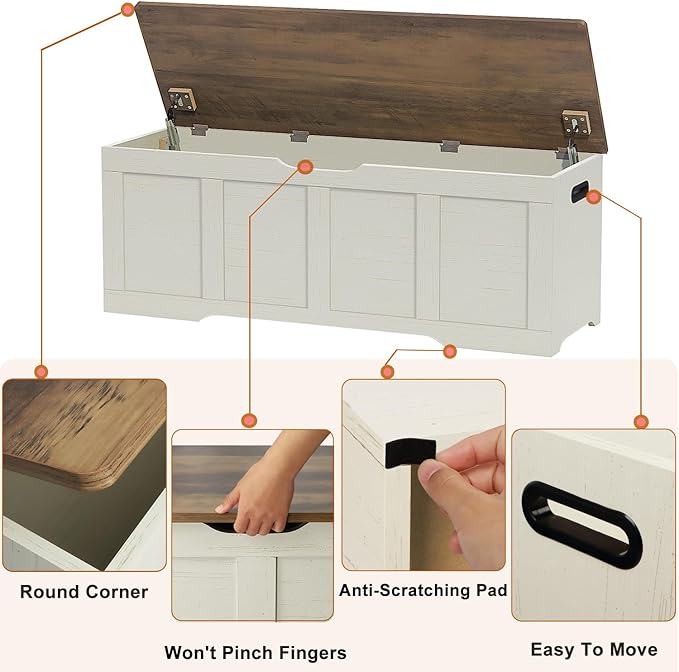 Round Corner

Won't Pinch Fingers

Anti-Scratching Pad

Easy To Move