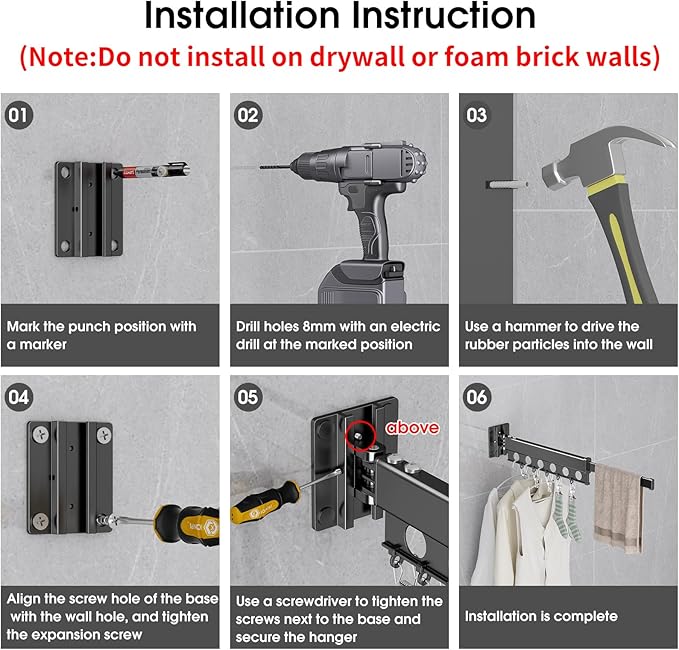 Installation Instruction

(Note:Do not install on drywall or foam brick walls)

01

Mark the punch position with a marker

02

Drill holes 8mm with an electric drill at the marked position

03

Use a hammer to drive the rubber particles into the wall

04

Align the screw hole of the base with the wall hole, and tighten the expansion screw

05

above

Use a screwdriver to tighten the screws next to the base and secure the hanger

06

Installation is complete