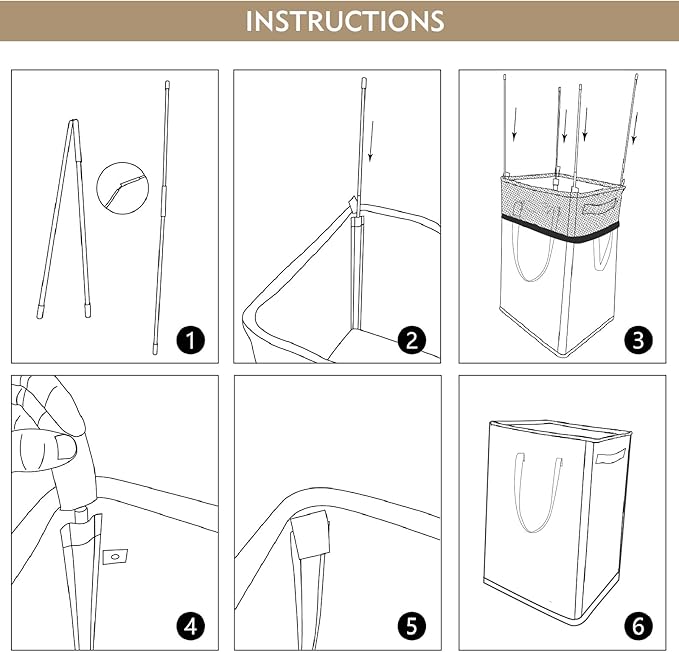 INSTRUCTIONS

1

2

3

4

5

6