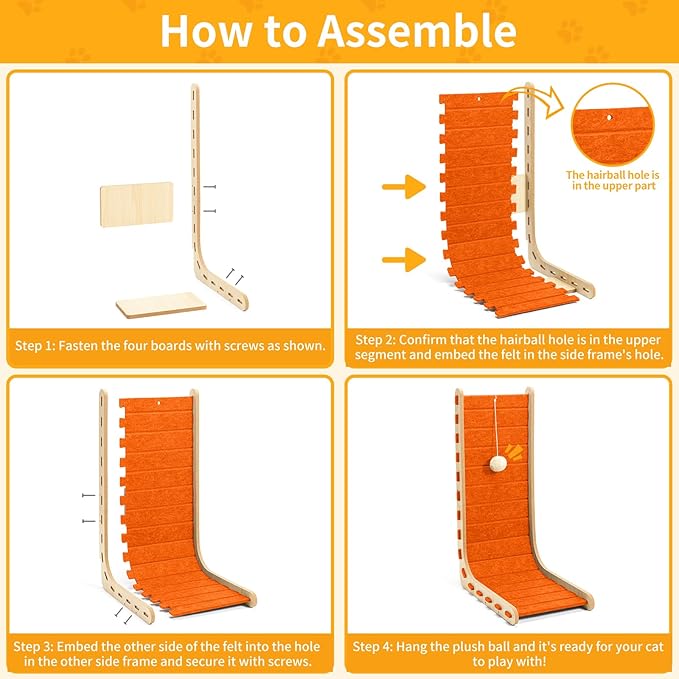 How to Assemble

Step 1: Fasten the four boards with screws as shown.

The hairball hole is in the upper part

Step 2: Confirm that the hairball hole is in the upper segment and embed the felt in the side frame's hole.

Step 3: Embed the other side of the felt into the hole in the other side frame and secure it with screws.

Step 4: Hang the plush ball and it's ready for your cat to play with!