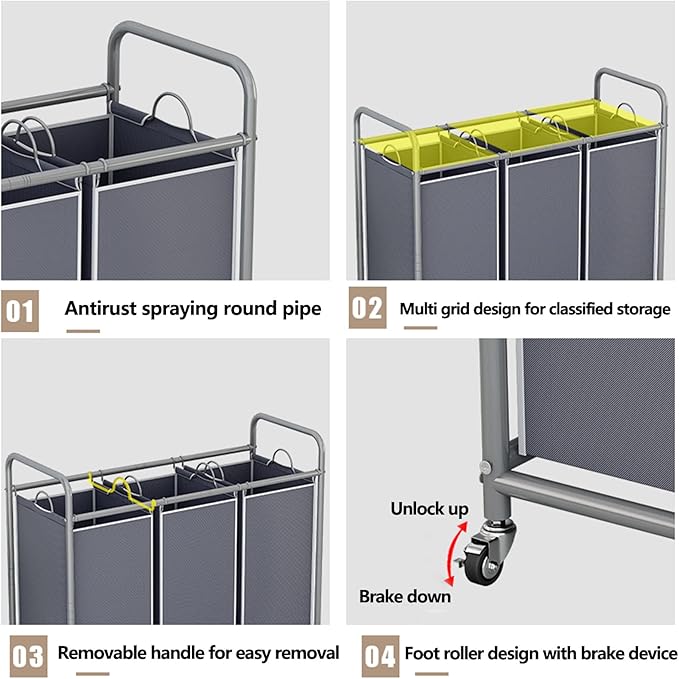 01 Antirust spraying round pipe

02 Multi grid design for classified storage

Unlock up

Brake down

03 Removable handle for easy removal

04 Foot roller design with brake device