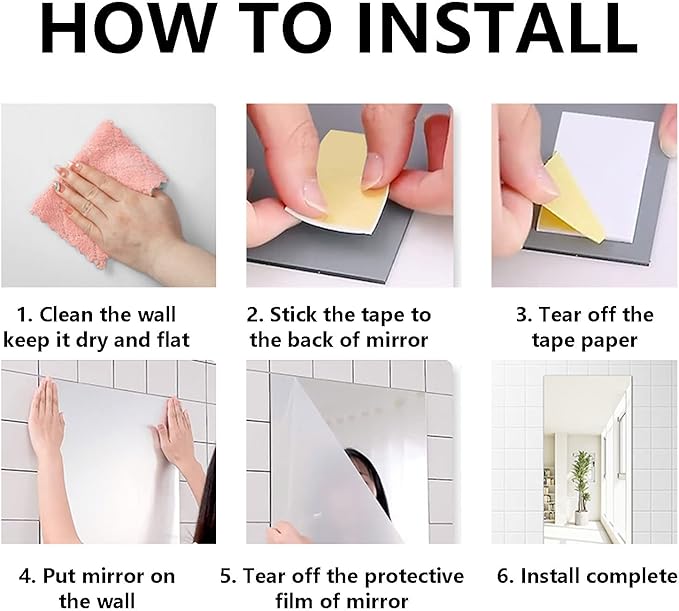 HOW TO INSTALL

1. Clean the wall keep it dry and flat

2. Stick the tape to the back of mirror

3. Tear off the tape paper

4. Put mirror on the wall

5. Tear off the protective film of mirror

6. Install complete