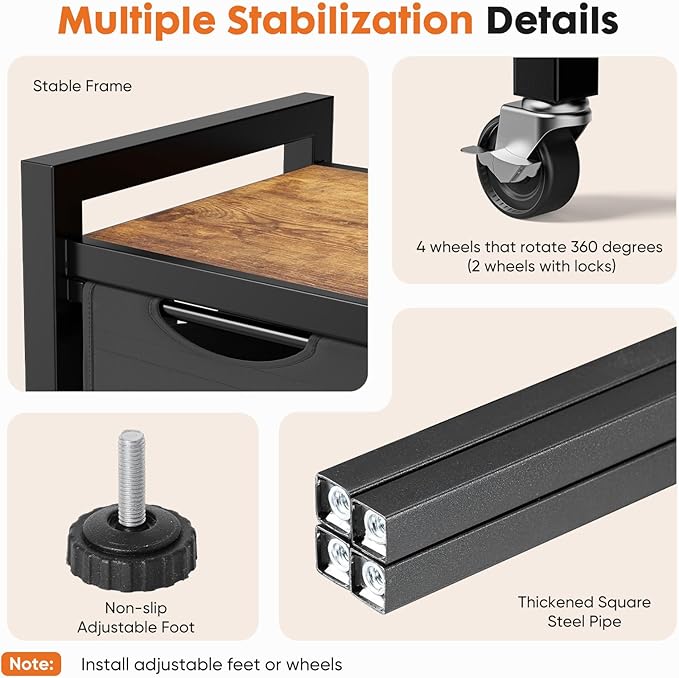 Multiple Stabilization Details

Stable Frame

4 wheels that rotate 360 degrees
(2 wheels with locks)

Non-slip
Adjustable Foot

Thickened Square
Steel Pipe

Note: Install adjustable feet or wheels