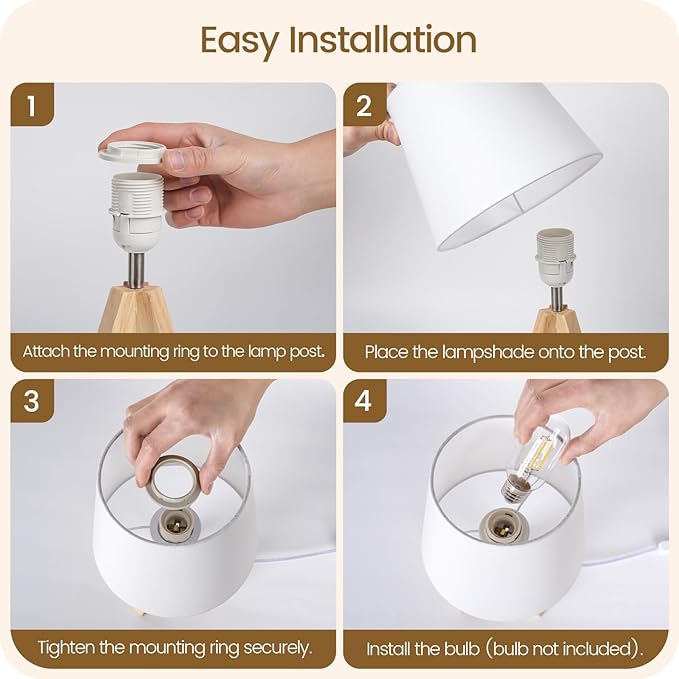 Easy Installation

1

Attach the mounting ring to the lamp post.

2

Place the lampshade onto the post.

3

Tighten the mounting ring securely.

4

Install the bulb (bulb not included).