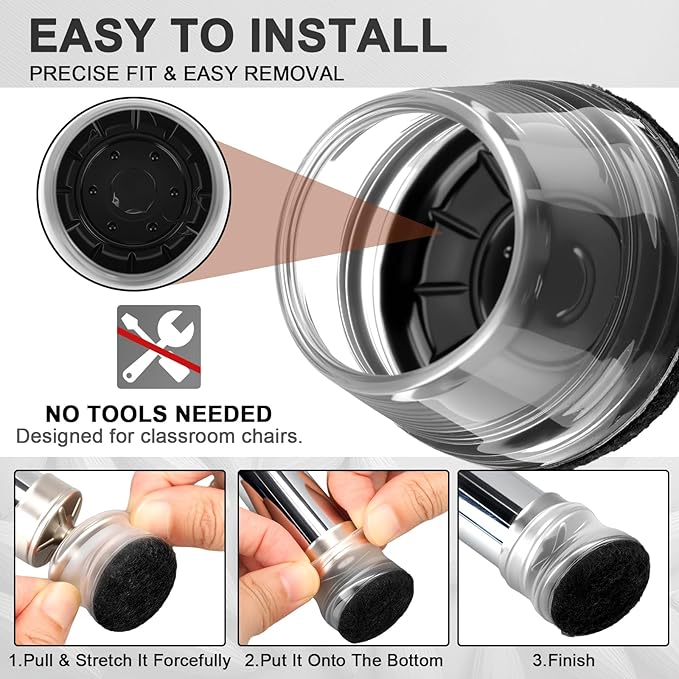 EASY TO INSTALL
PRECISE FIT & EASY REMOVAL

NO TOOLS NEEDED
Designed for classroom chairs.

1.Pull & Stretch It Forcefully
2.Put It Onto The Bottom
3.Finish