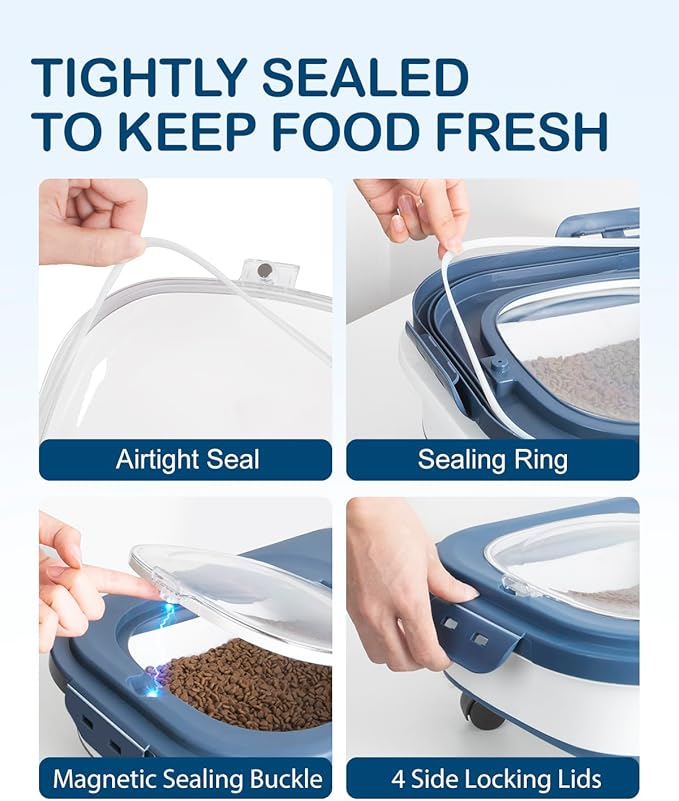 TIGHTLY SEALED
TO KEEP FOOD FRESH

Airtight Seal

Sealing Ring

Magnetic Sealing Buckle

4 Side Locking Lids