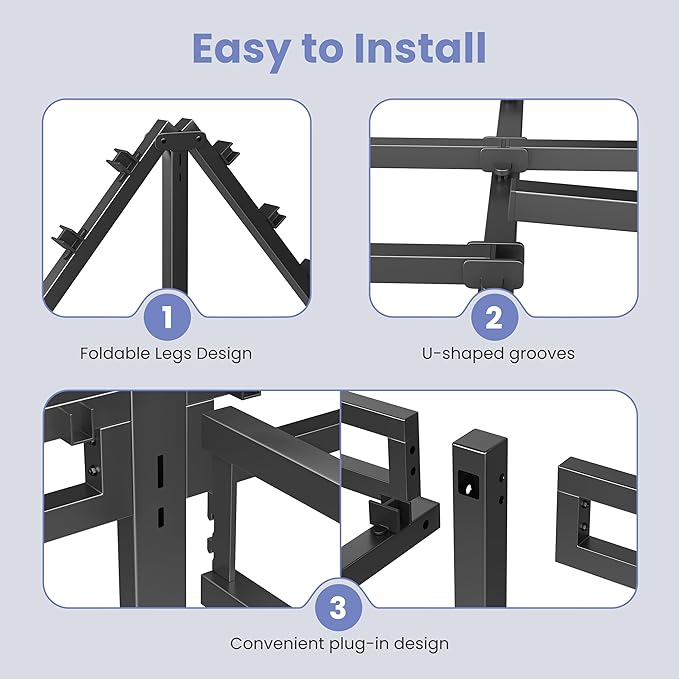 Easy to Install

1

Foldable Legs Design

2

U-shaped grooves

3

Convenient plug-in design