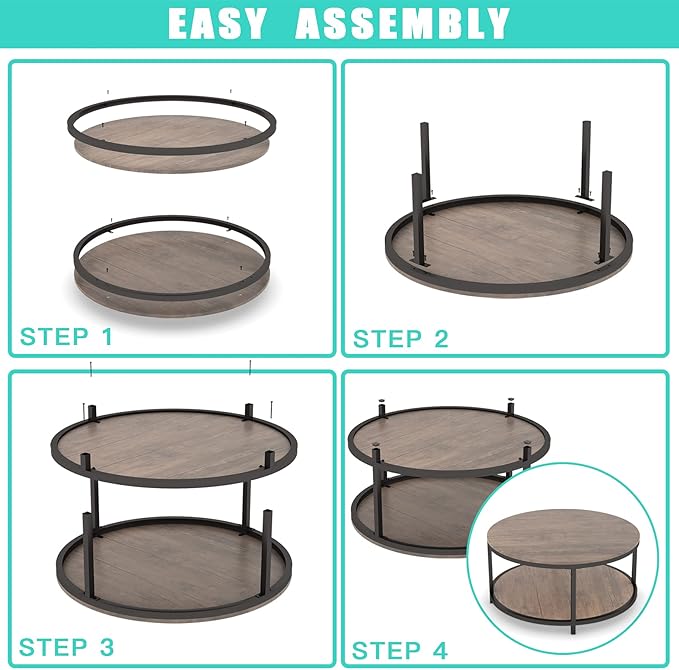 EASY ASSEMBLY

STEP 1

STEP 2

STEP 3

STEP 4