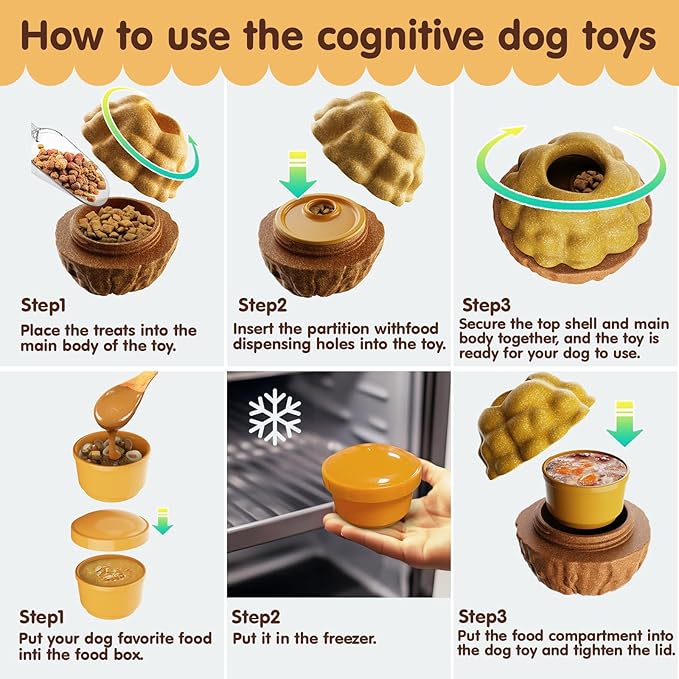 How to use the cognitive dog toys

Step1
Place the treats into the main body of the toy.

Step2
Insert the partition withfood dispensing holes into the toy.

Step3
Secure the top shell and main body together, and the toy is ready for your dog to use.

Step1
Put your dog favorite food inti the food box.

Step2
Put it in the freezer.

Step3
Put the food compartment into the dog toy and tighten the lid.