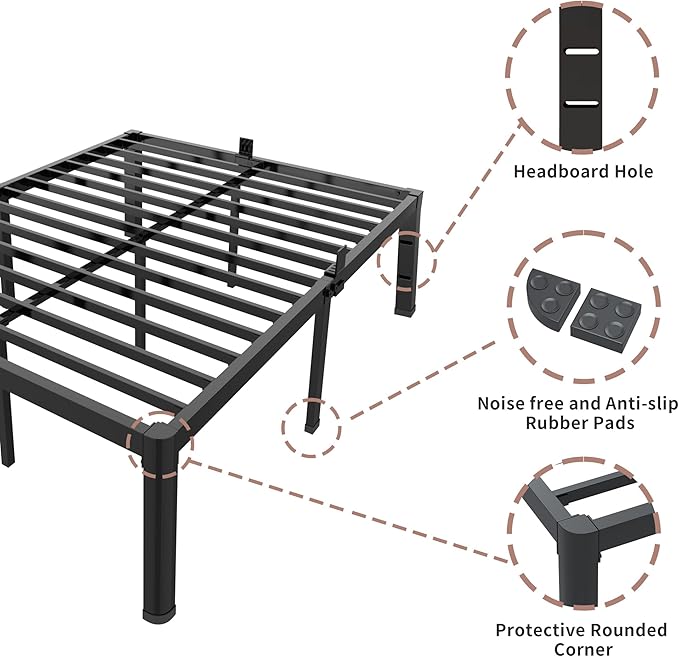 Headboard Hole

Noise free and Anti-slip Rubber Pads

Protective Rounded Corner