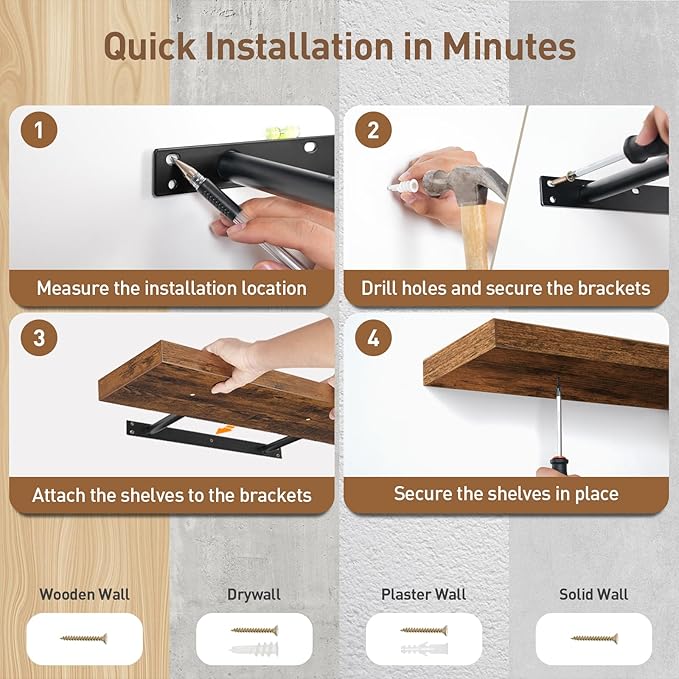 Quick Installation in Minutes

1

Measure the installation location

2

Drill holes and secure the brackets

3

Attach the shelves to the brackets

4

Secure the shelves in place

Wooden Wall

Drywall

Plaster Wall

Solid Wall