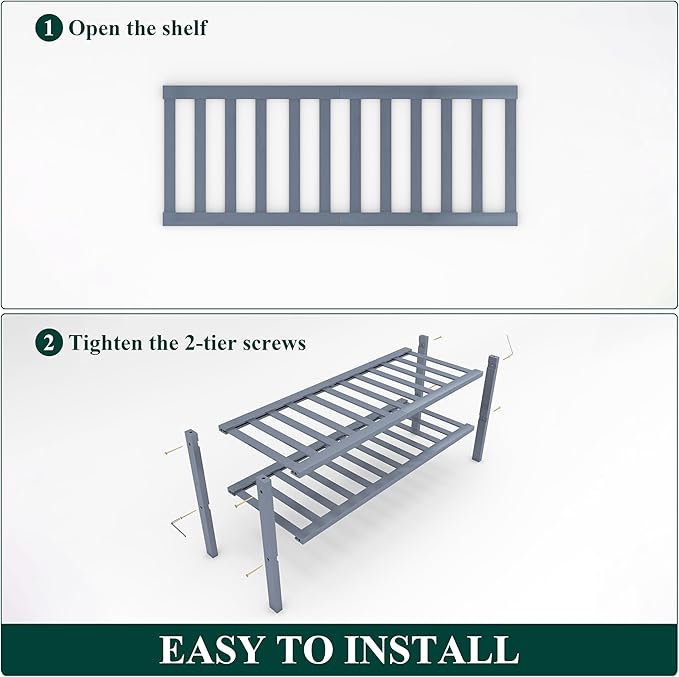 1 Open the shelf

2 Tighten the 2-tier screws

EASY TO INSTALL