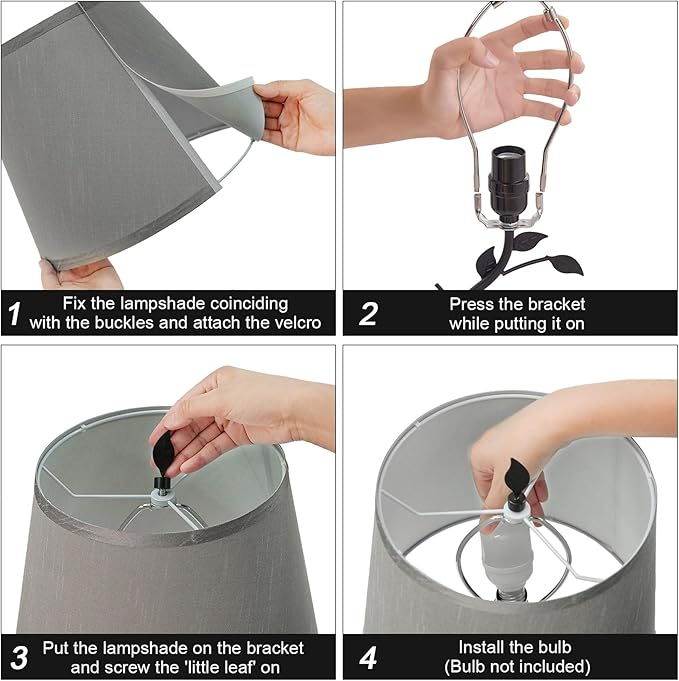 1 Fix the lampshade coinciding with the buckles and attach the velcro

2 Press the bracket while putting it on

3 Put the lampshade on the bracket and screw the 'little leaf' on

4 Install the bulb (Bulb not included)