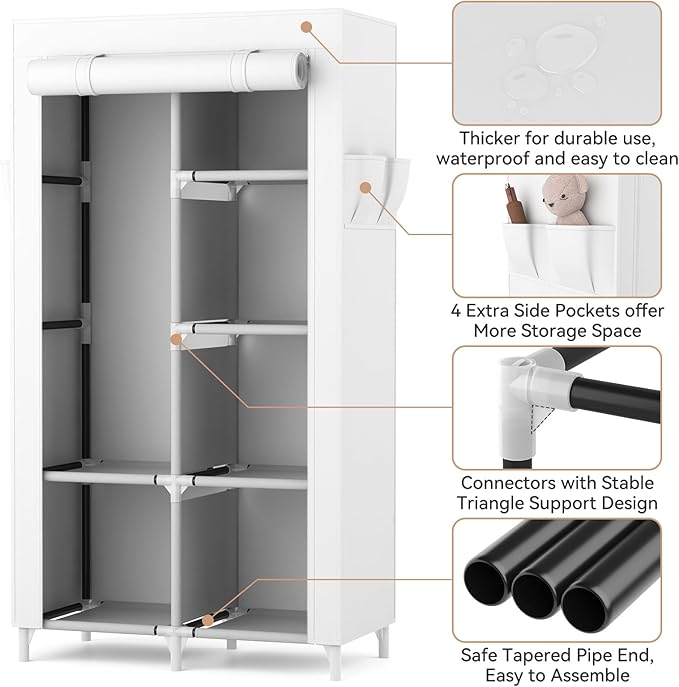 Thicker for durable use, waterproof and easy to clean

4 Extra Side Pockets offer More Storage Space

Connectors with Stable Triangle Support Design

Safe Tapered Pipe End, Easy to Assemble