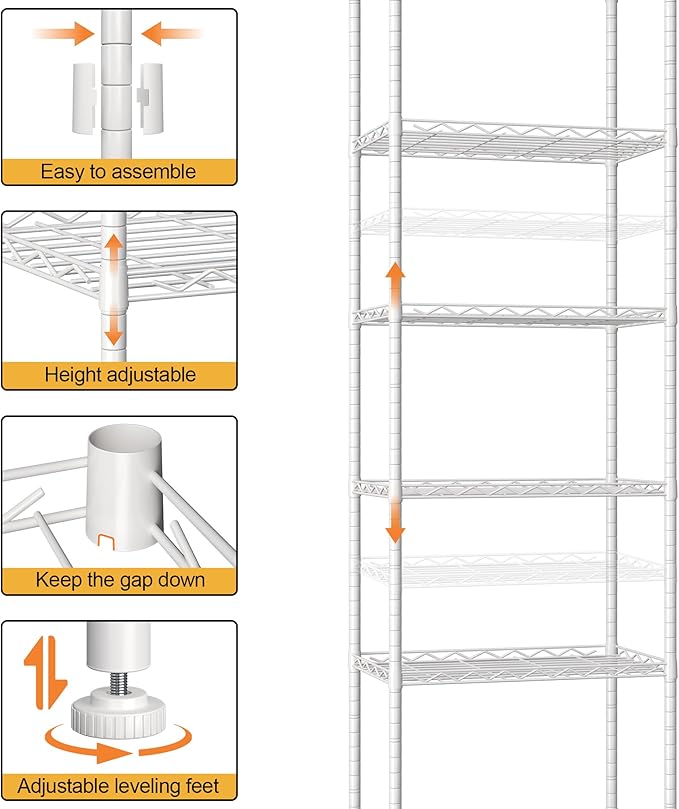 Easy to assemble

Height adjustable

Keep the gap down

Adjustable leveling feet