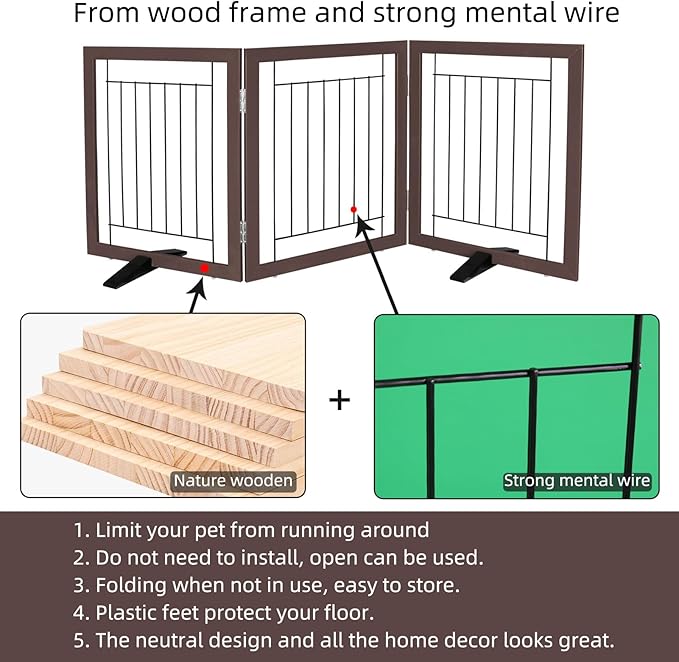 From wood frame and strong mental wire

Nature wooden

+

Strong mental wire

1. Limit your pet from running around
2. Do not need to install, open can be used.
3. Folding when not in use, easy to store.
4. Plastic feet protect your floor.
5. The neutral design and all the home decor looks great.