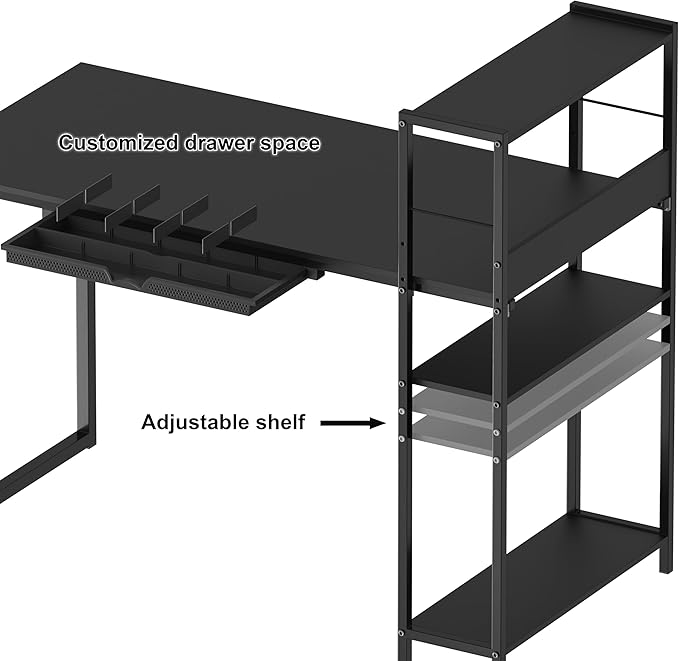 Customized drawer space

Adjustable shelf