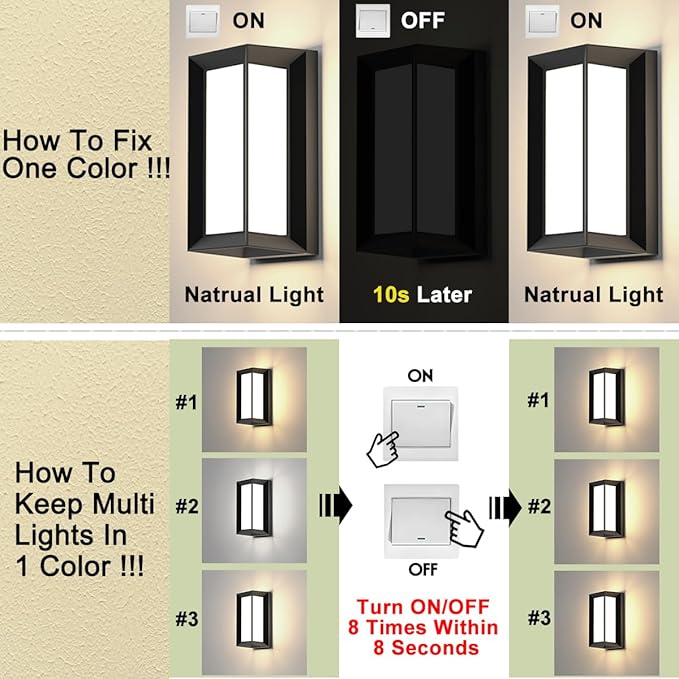 How To Fix One Color !!!

ON

Natrual Light

OFF

10s Later

ON

Natrual Light

How To Keep Multi Lights In 1 Color !!!

#1

#2

#3

ON

OFF

Turn ON/OFF 8 Times Within 8 Seconds

#1

#2

#3