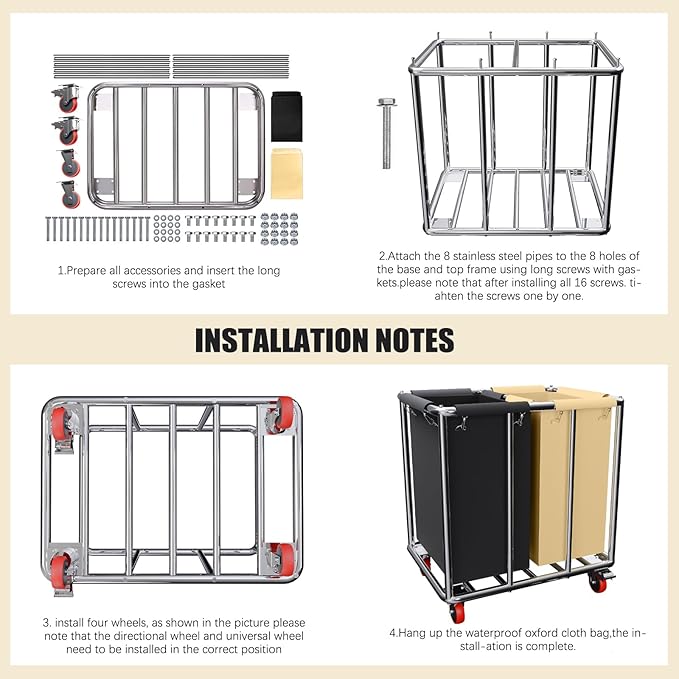 1.Prepare all accessories and insert the long screws into the gasket

2.Attach the 8 stainless steel pipes to the 8 holes of the base and top frame using long screws with gaskets.please note that after installing all 16 screws. tiahten the screws one by one.

INSTALLATION NOTES

3. install four wheels, as shown in the picture please note that the directional wheel and universal wheel need to be installed in the correct position

4.Hang up the waterproof oxford cloth bag,the install-ation is complete.