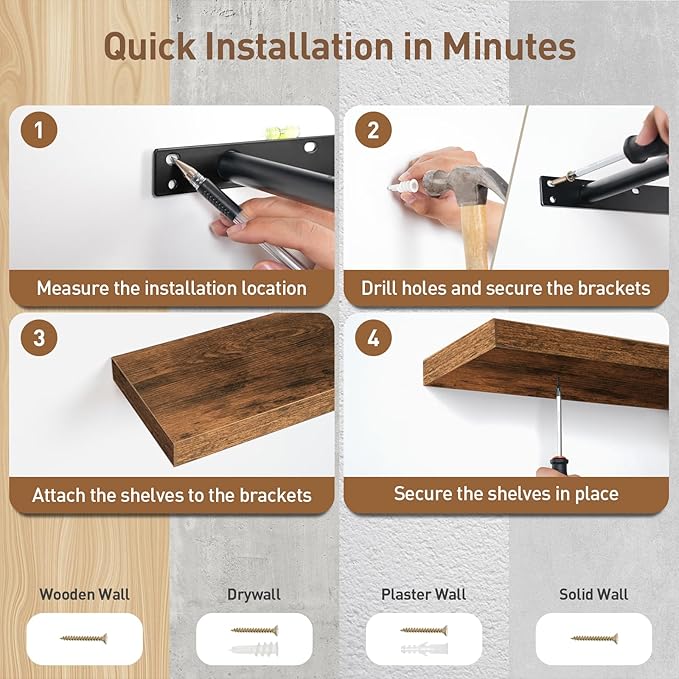 Quick Installation in Minutes

1
Measure the installation location

2
Drill holes and secure the brackets

3
Attach the shelves to the brackets

4
Secure the shelves in place

Wooden Wall

Drywall

Plaster Wall

Solid Wall