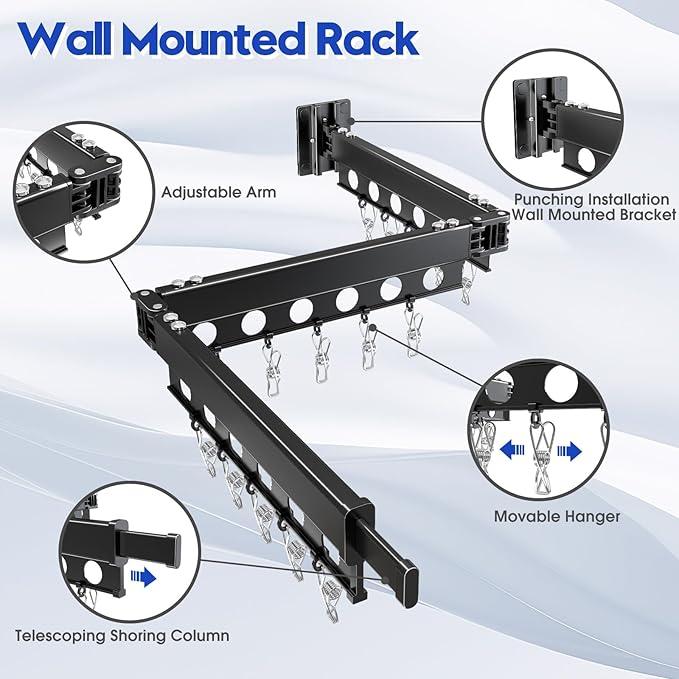 Wall Mounted Rack

Adjustable Arm

Punching Installation
Wall Mounted Bracket

Movable Hanger

Telescoping Shoring Column