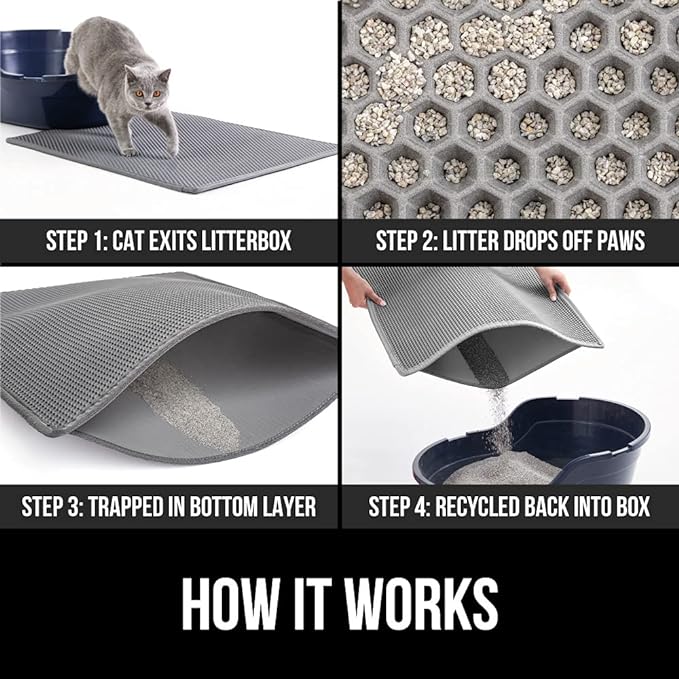 STEP 1: CAT EXITS LITTERBOX

STEP 2: LITTER DROPS OFF PAWS

STEP 3: TRAPPED IN BOTTOM LAYER

STEP 4: RECYCLED BACK INTO BOX

HOW IT WORKS