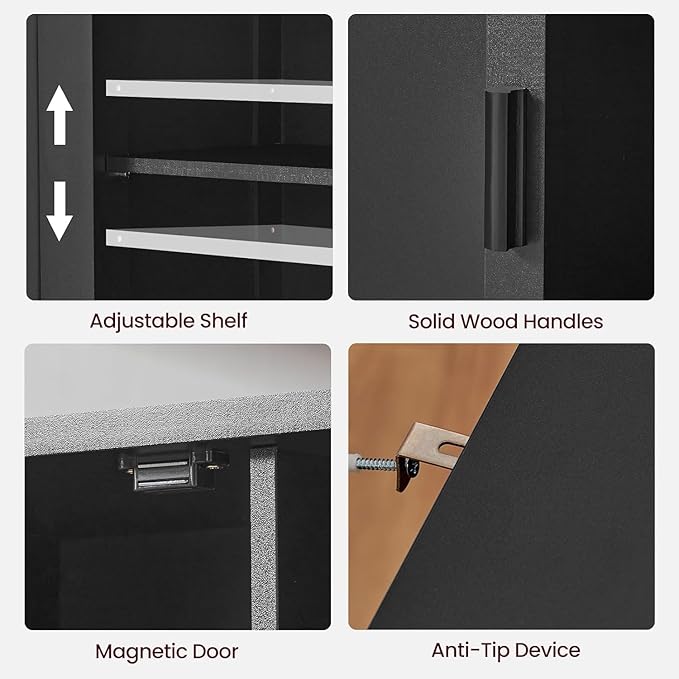 Adjustable Shelf

Solid Wood Handles

Magnetic Door

Anti-Tip Device