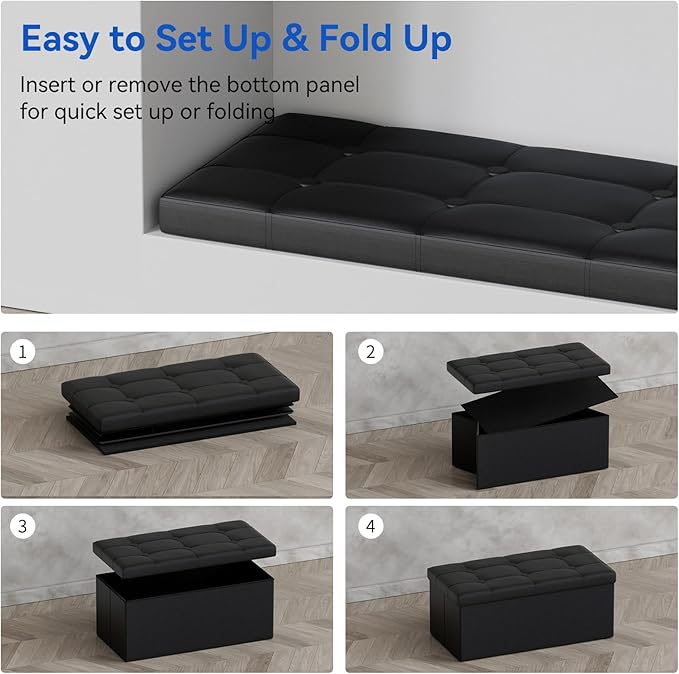 Easy to Set Up & Fold Up

Insert or remove the bottom panel for quick set up or folding

1

2

3

4