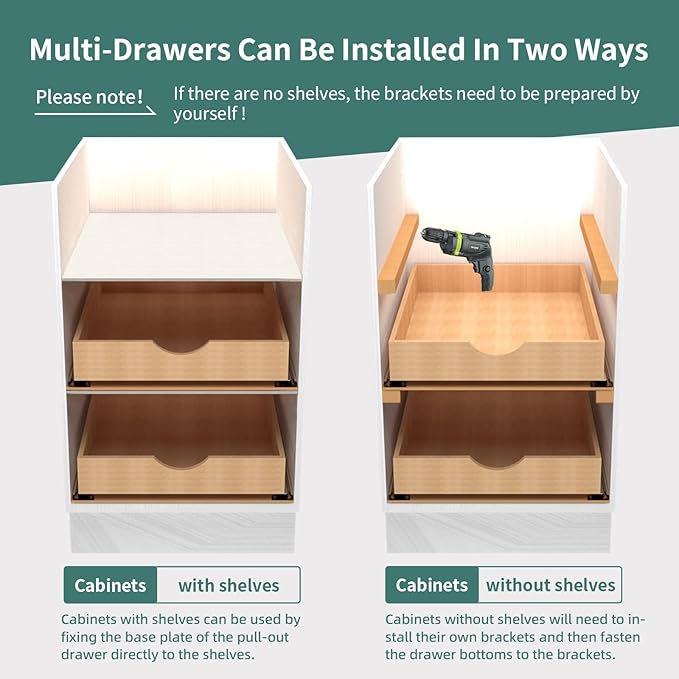 Multi-Drawers Can Be Installed In Two Ways

Please note!

If there are no shelves, the brackets need to be prepared by yourself !

Cabinets with shelves

Cabinets with shelves can be used by fixing the base plate of the pull-out drawer directly to the shelves.

Cabinets without shelves

Cabinets without shelves will need to install their own brackets and then fasten the drawer bottoms to the brackets.