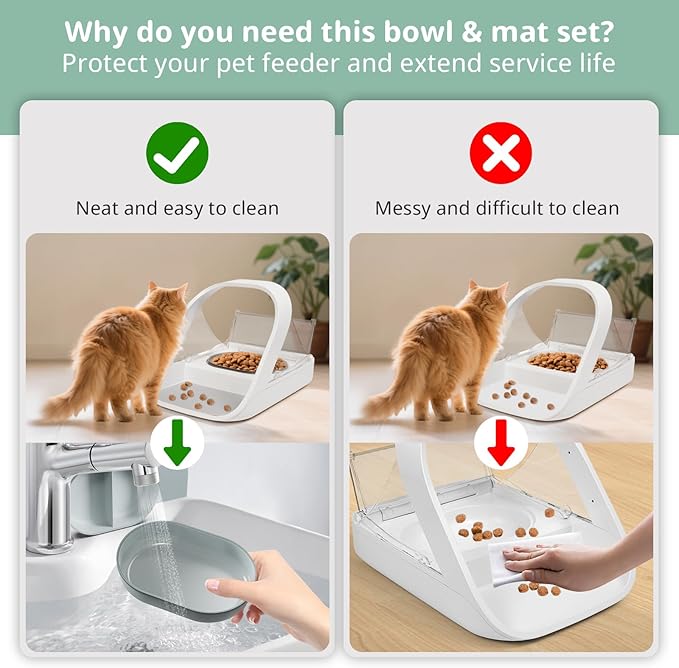 Why do you need this bowl & mat set?
Protect your pet feeder and extend service life

Neat and easy to clean

Messy and difficult to clean