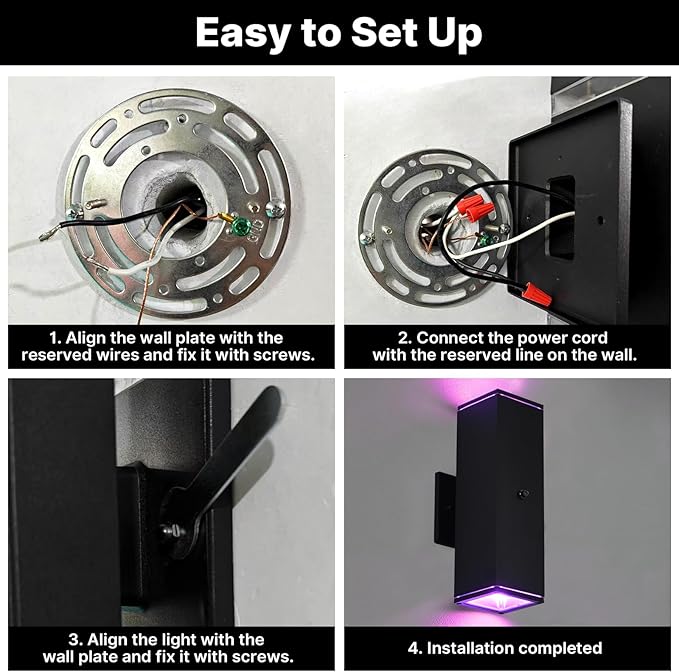 Easy to Set Up

1. Align the wall plate with the reserved wires and fix it with screws.

2. Connect the power cord with the reserved line on the wall.

3. Align the light with the wall plate and fix it with screws.

4. Installation completed