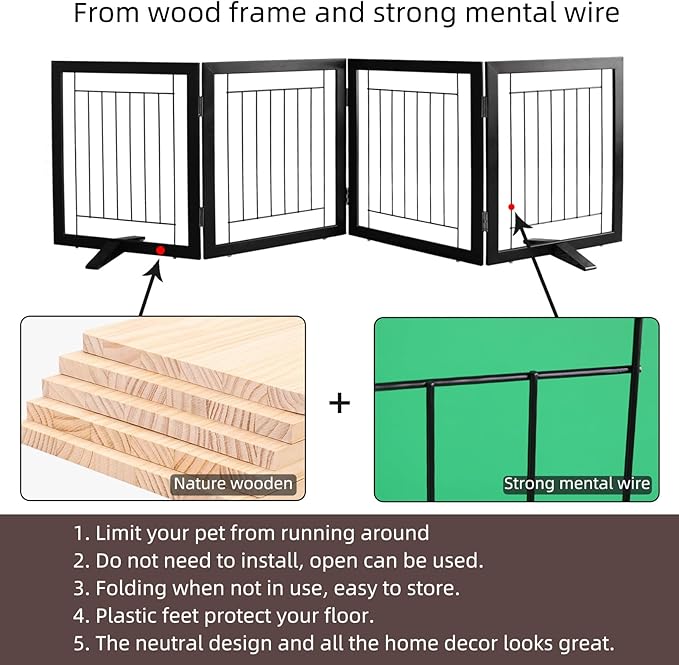 From wood frame and strong mental wire

Nature wooden

+

Strong mental wire

1. Limit your pet from running around
2. Do not need to install, open can be used.
3. Folding when not in use, easy to store.
4. Plastic feet protect your floor.
5. The neutral design and all the home decor looks great.