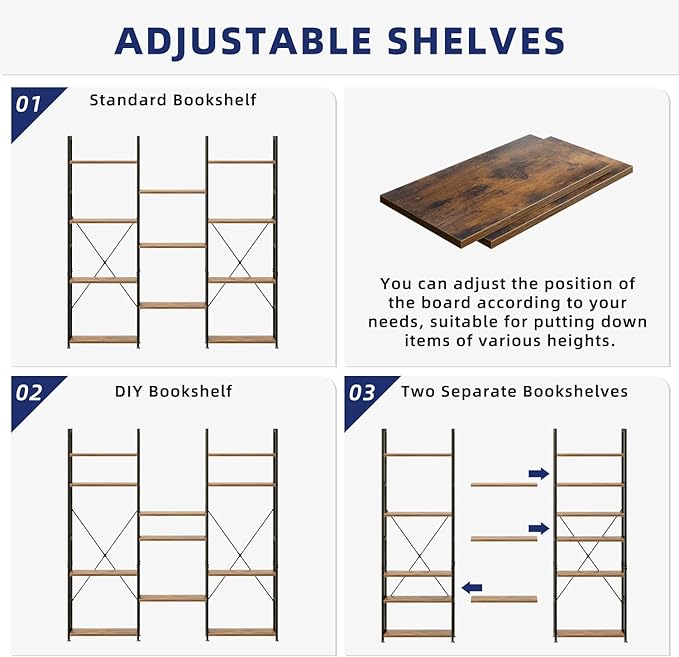 ADJUSTABLE SHELVES

01 Standard Bookshelf

You can adjust the position of the board according to your needs, suitable for putting down items of various heights.

02 DIY Bookshelf

03 Two Separate Bookshelves