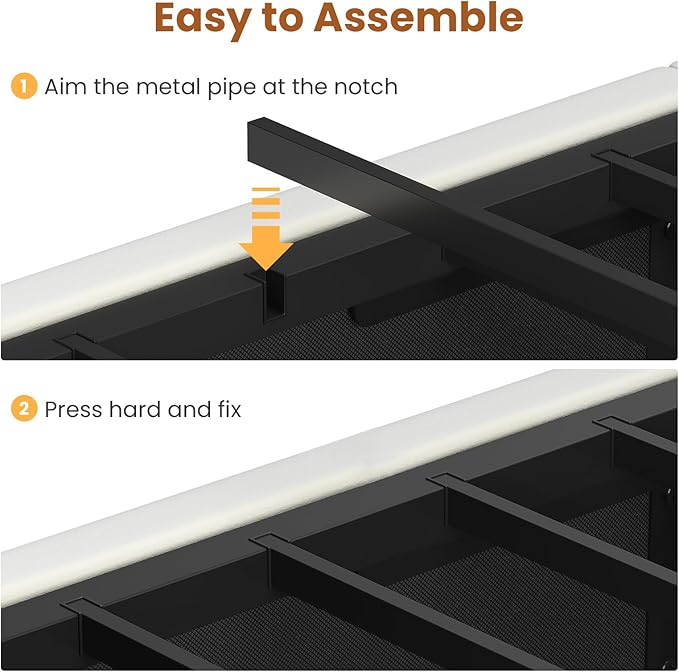 Easy to Assemble

1 Aim the metal pipe at the notch

2 Press hard and fix