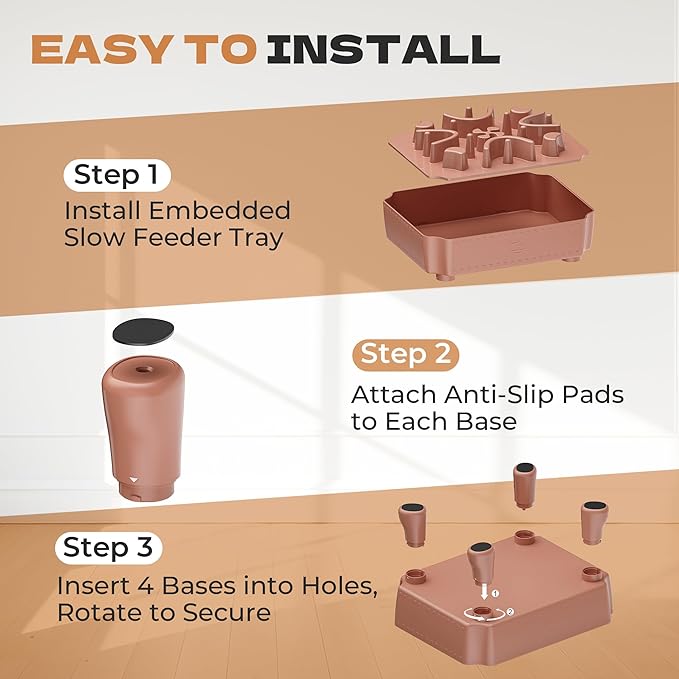 EASY TO INSTALL

Step 1
Install Embedded Slow Feeder Tray

Step 2
Attach Anti-Slip Pads to Each Base

Step 3
Insert 4 Bases into Holes, Rotate to Secure

1
2