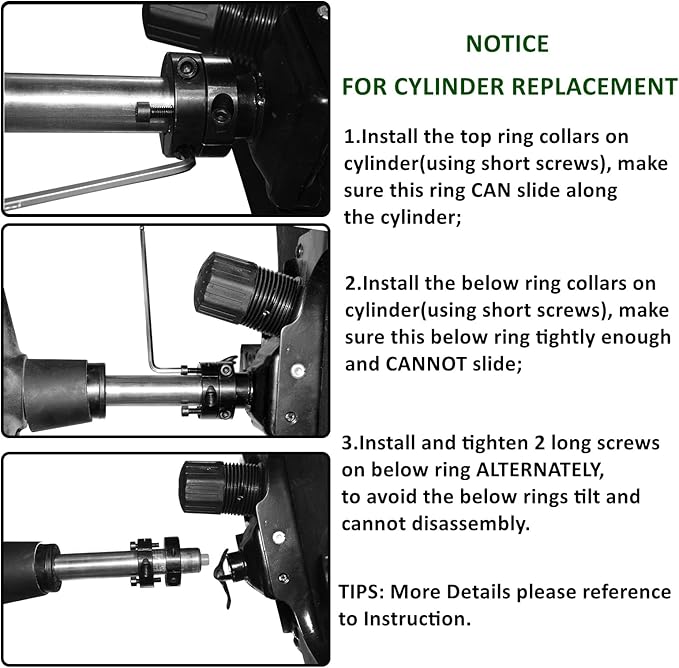 NOTICE

FOR CYLINDER REPLACEMENT

1.Install the top ring collars on cylinder(using short screws), make sure this ring CAN slide along the cylinder;

2.Install the below ring collars on cylinder(using short screws), make sure this below ring tightly enough and CANNOT slide;

3.Install and tighten 2 long screws on below ring ALTERNATELY, to avoid the below rings tilt and cannot disassembly.

TIPS: More Details please reference to Instruction.