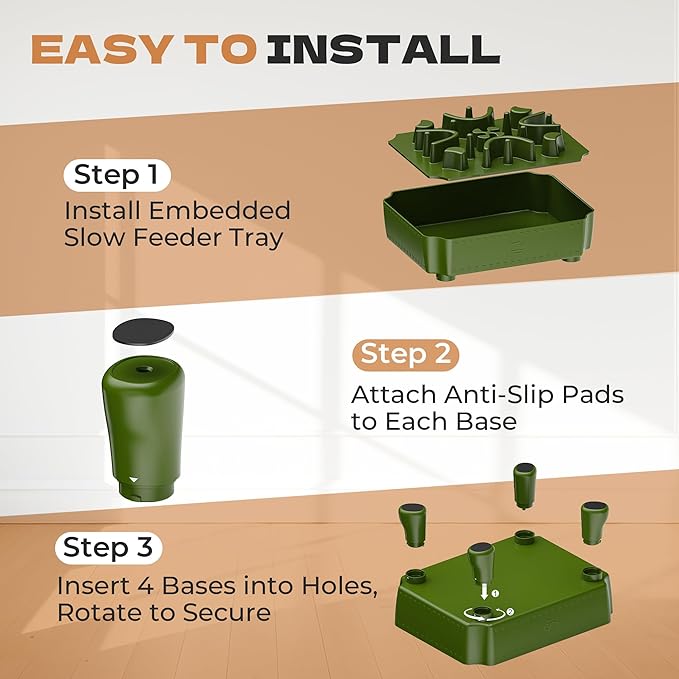 EASY TO INSTALL

Step 1
Install Embedded Slow Feeder Tray

Step 2
Attach Anti-Slip Pads to Each Base

Step 3
Insert 4 Bases into Holes, Rotate to Secure

1

2