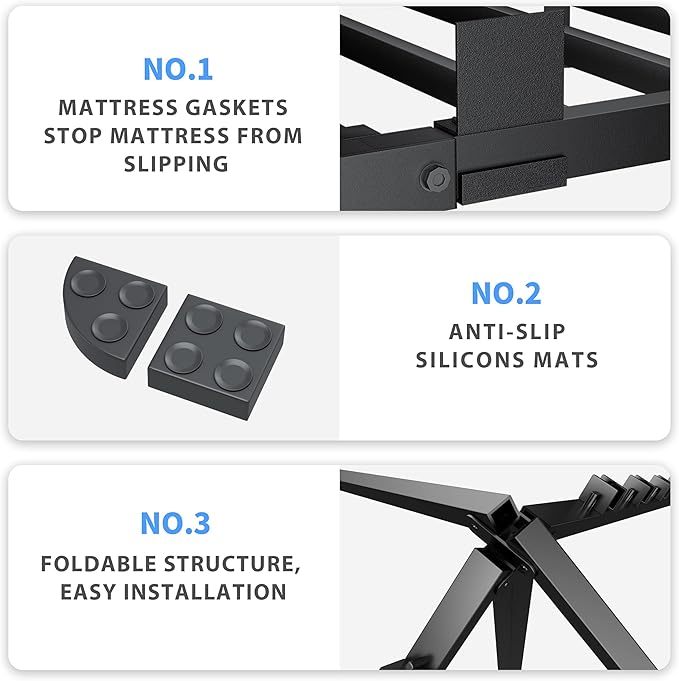 NO.1

MATTRESS GASKETS STOP MATTRESS FROM SLIPPING

NO.2

ANTI-SLIP SILICONS MATS

NO.3

FOLDABLE STRUCTURE, EASY INSTALLATION