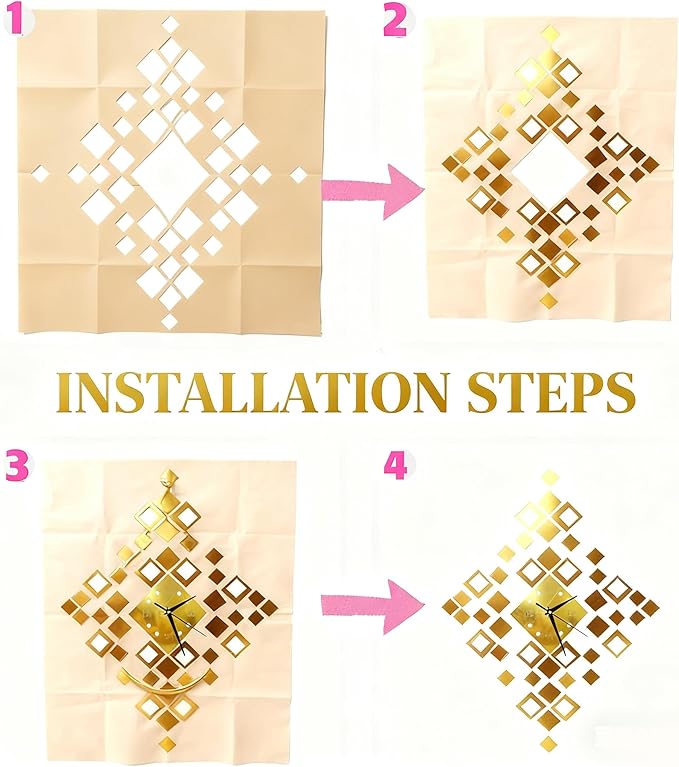 1

2

INSTALLATION STEPS

3

4