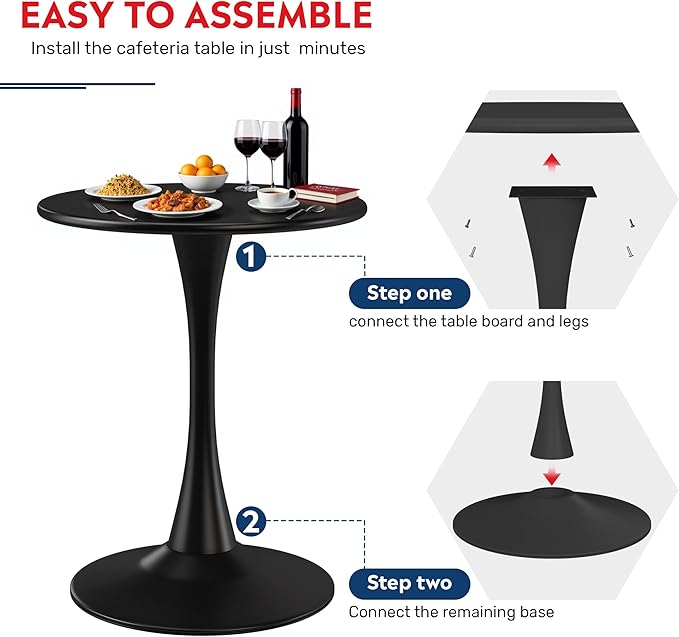 EASY TO ASSEMBLE
Install the cafeteria table in just minutes

1

Step one
connect the table board and legs

2

Step two
Connect the remaining base