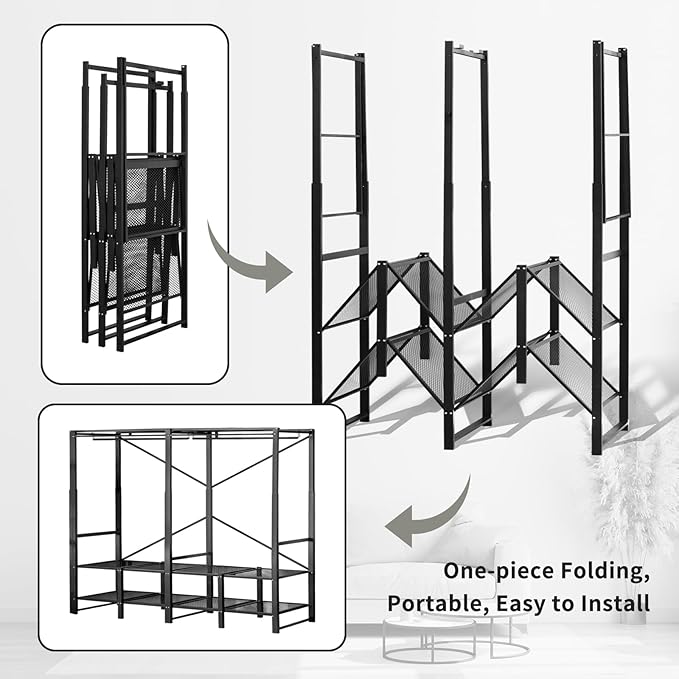 One-piece Folding,
Portable, Easy to Install