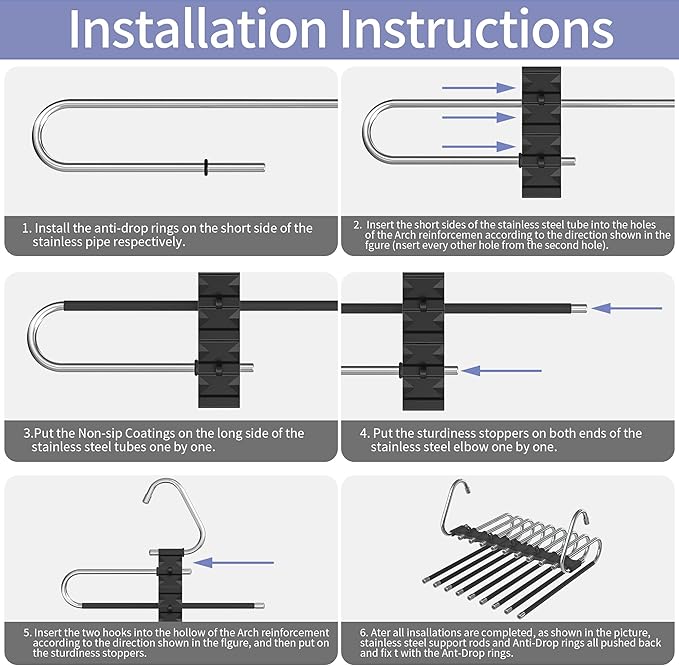 Installation Instructions

1. Install the anti-drop rings on the short side of the stainless pipe respectively.

2. Insert the short sides of the stainless steel tube into the holes of the Arch reinforcemen according to the direction shown in the fgure (nsert every other hole from the second hole).

3.Put the Non-sip Coatings on the long side of the stainless steel tubes one by one.

4. Put the sturdiness stoppers on both ends of the stainless steel elbow one by one.

5. Insert the two hooks into the hollow of the Arch reinforcement according to the direction shown in the figure, and then put on the sturdiness stoppers.

6. Ater all insallations are completed, as shown in the picture, stainless steel support rods and Anti-Drop rings all pushed back and fix t with the Ant-Drop rings.