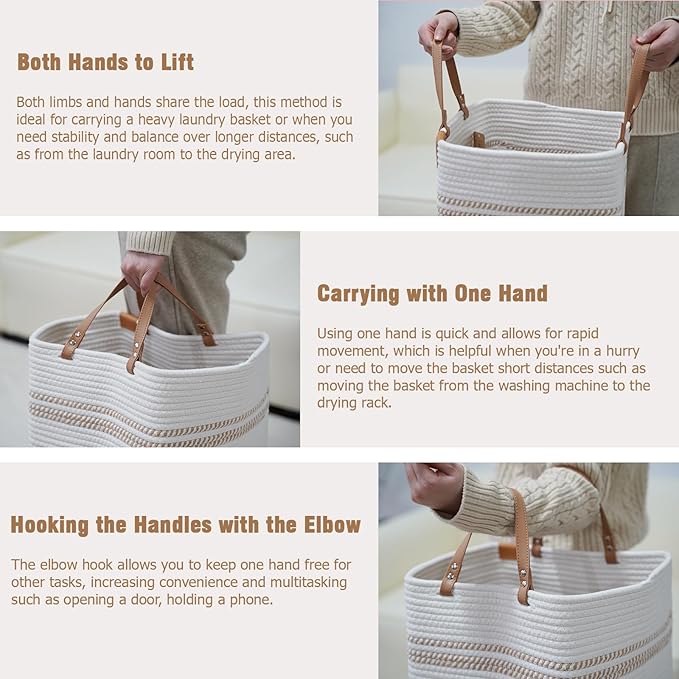 Both Hands to Lift

Both limbs and hands share the load, this method is ideal for carrying a heavy laundry basket or when you need stability and balance over longer distances, such as from the laundry room to the drying area.

Carrying with One Hand

Using one hand is quick and allows for rapid movement, which is helpful when you're in a hurry or need to move the basket short distances such as moving the basket from the washing machine to the drying rack.

Hooking the Handles with the Elbow

The elbow hook allows you to keep one hand free for other tasks, increasing convenience and multitasking such as opening a door, holding a phone.