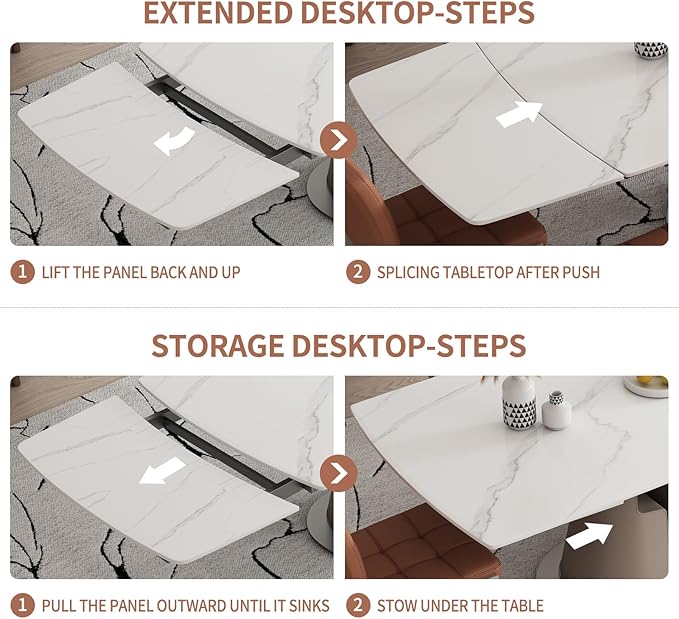 EXTENDED DESKTOP-STEPS

1 LIFT THE PANEL BACK AND UP

2 SPLICING TABLETOP AFTER PUSH

STORAGE DESKTOP-STEPS

1 PULL THE PANEL OUTWARD UNTIL IT SINKS

2 STOW UNDER THE TABLE