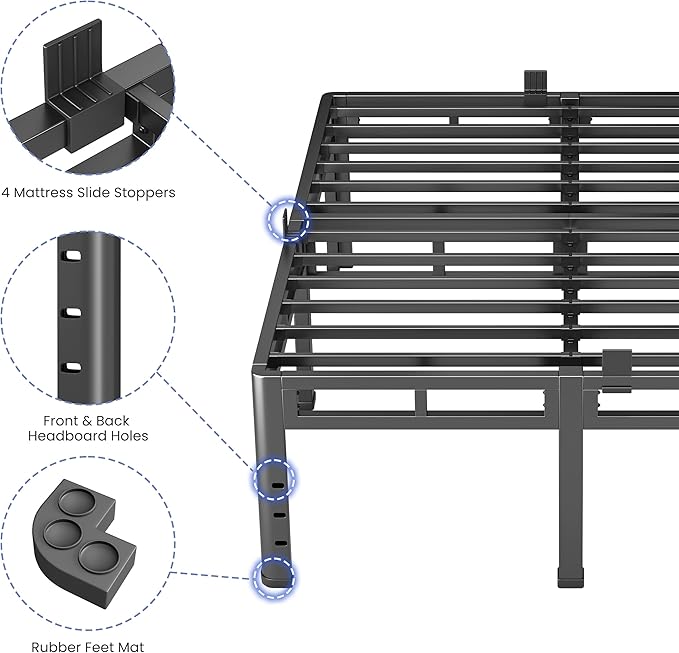 4 Mattress Slide Stoppers

Front & Back Headboard Holes

Rubber Feet Mat