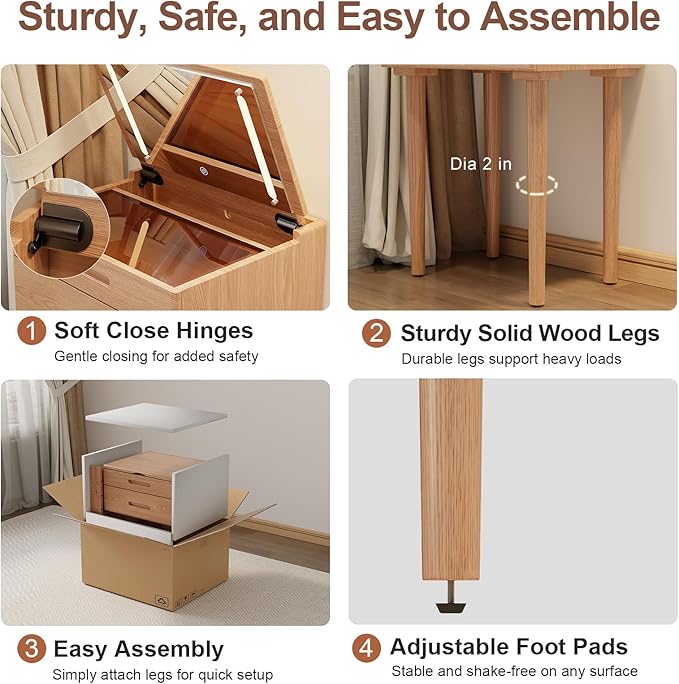 Sturdy, Safe, and Easy to Assemble

Dia 2 in

1 Soft Close Hinges
Gentle closing for added safety

2 Sturdy Solid Wood Legs
Durable legs support heavy loads

3 Easy Assembly
Simply attach legs for quick setup

4 Adjustable Foot Pads
Stable and shake-free on any surface