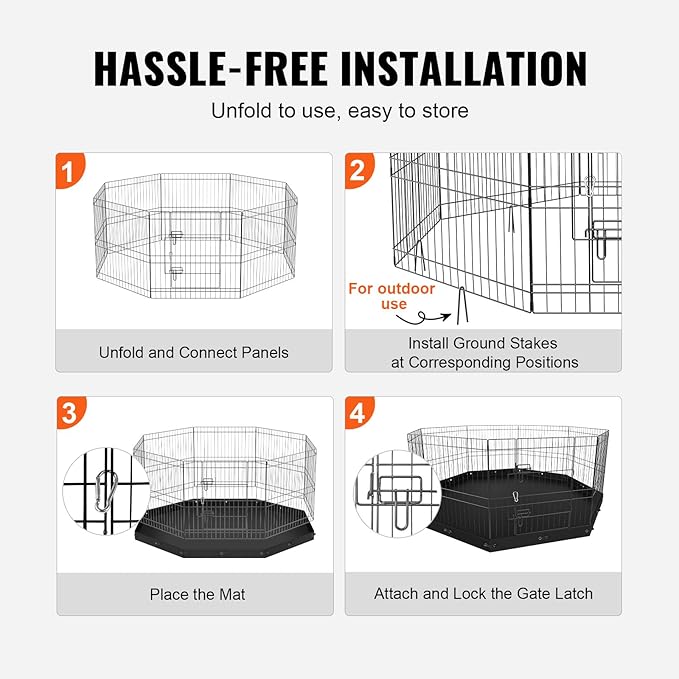 HASSLE-FREE INSTALLATION

Unfold to use, easy to store

1

Unfold and Connect Panels

2

For outdoor use

Install Ground Stakes at Corresponding Positions

3

Place the Mat

4

Attach and Lock the Gate Latch