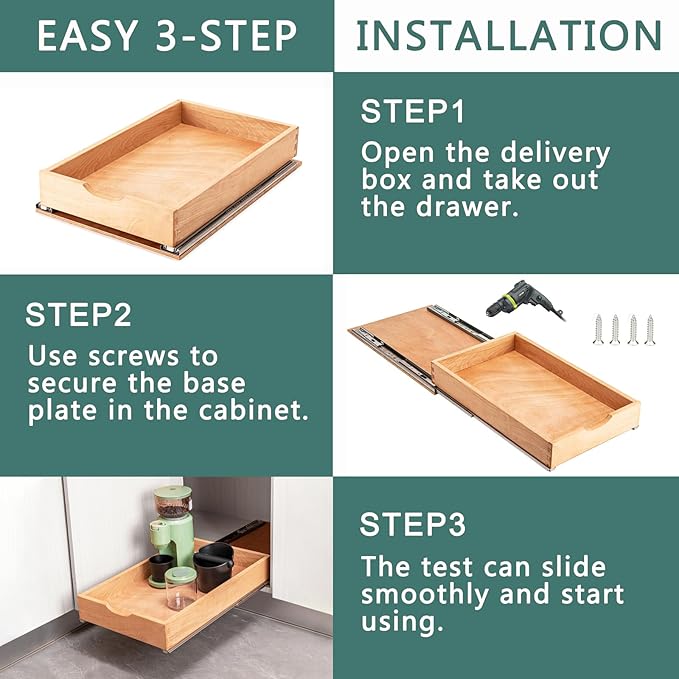 EASY 3-STEP INSTALLATION

STEP1
Open the delivery box and take out the drawer.

STEP2
Use screws to secure the base plate in the cabinet.

STEP3
The test can slide smoothly and start using.