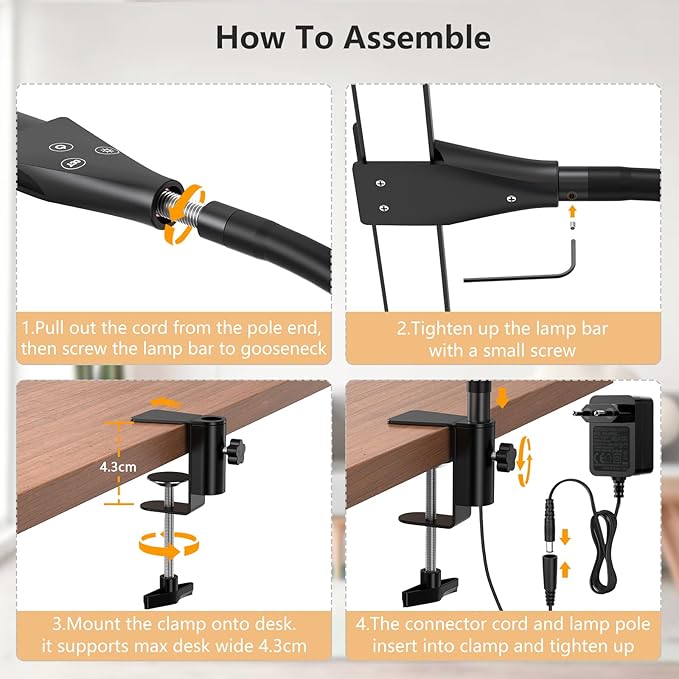 How To Assemble

1.Pull out the cord from the pole end, then screw the lamp bar to gooseneck

2.Tighten up the lamp bar with a small screw

4.3cm

3.Mount the clamp onto desk. it supports max desk wide 4.3cm

4.The connector cord and lamp pole insert into clamp and tighten up