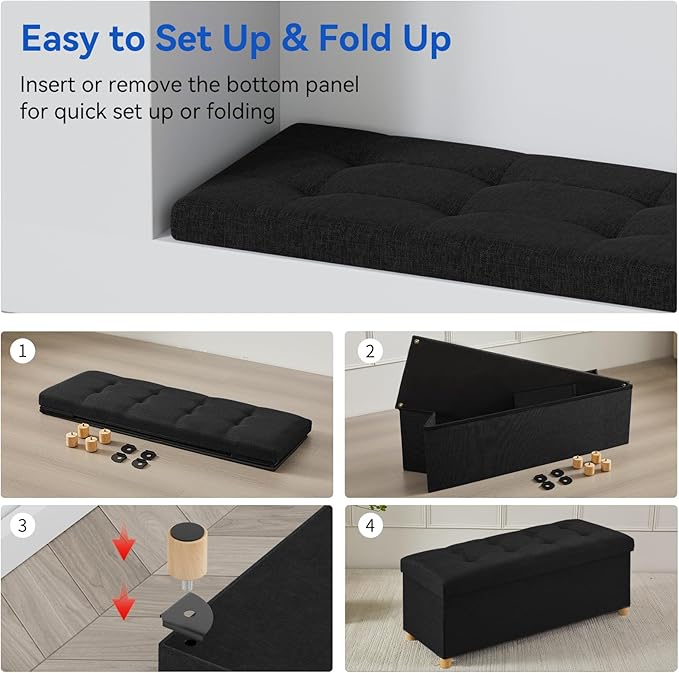 Easy to Set Up & Fold Up

Insert or remove the bottom panel for quick set up or folding

1

2

3

4